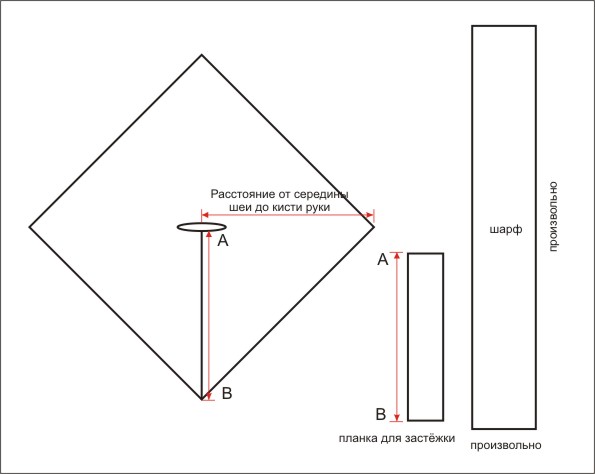 Расстояние от середины шеи до кисти руки

A

B

A

B

планка для застёжки

шарф

произвольно

произвольно